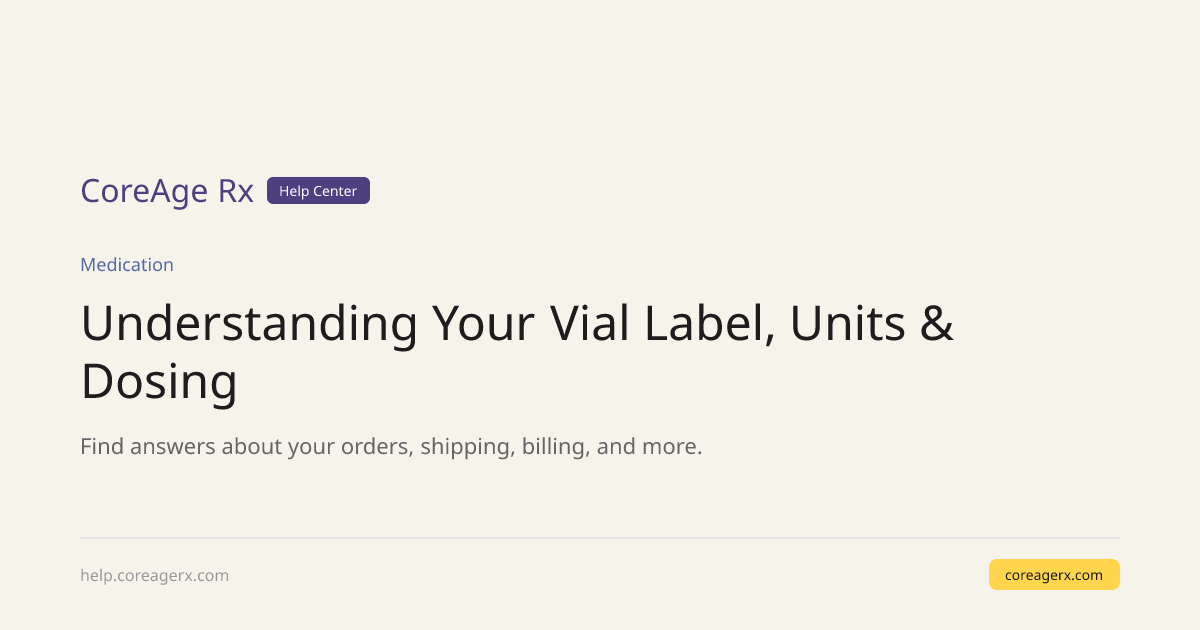 CoreAge Rx Help Center

Medication

Understanding Your Vial Label, Units & Dosing

Find answers about your orders, shipping, billing, and more.

help.coreagerx.com

coreagerx.com